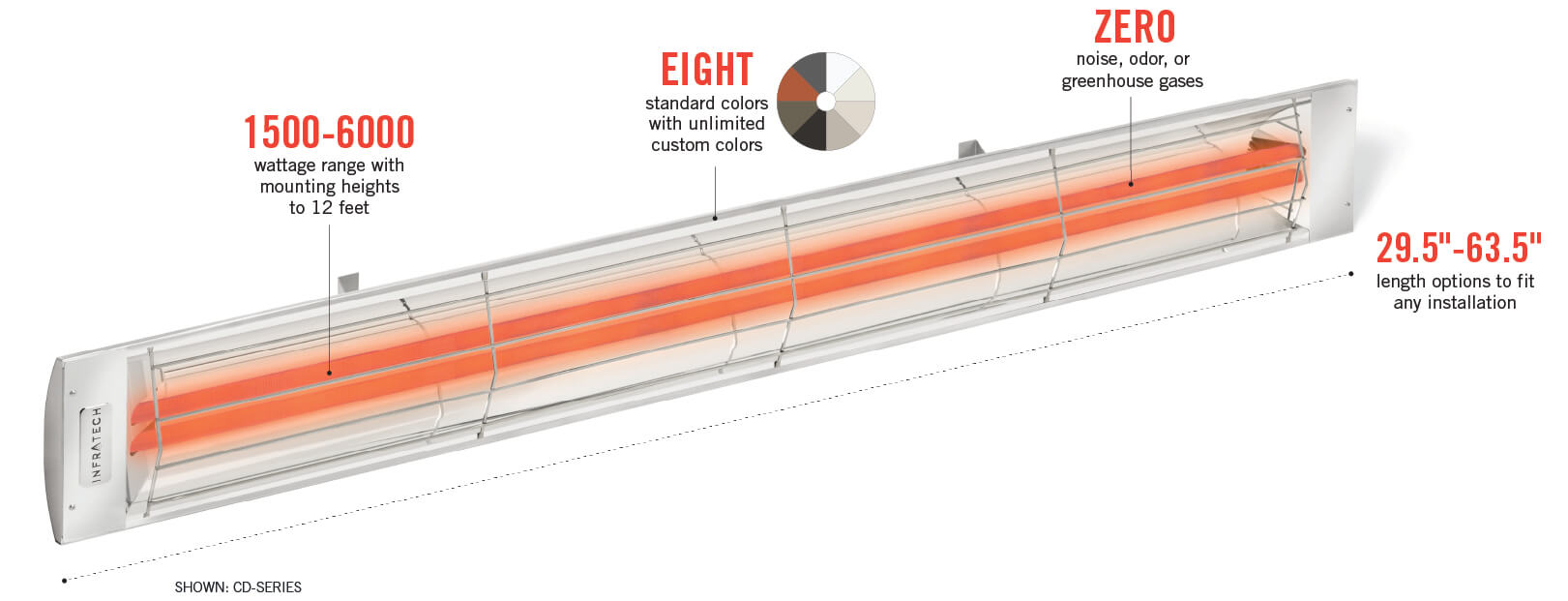 1500-6000
wattage range with mounting heights to 12 feet

EIGHT
standard colors with unlimited custom colors

ZERO
noise, odor, or greenhouse gases

29.5"-63.5"
length options to fit any installation

INFRATECH

SHOWN: CD-SERIES