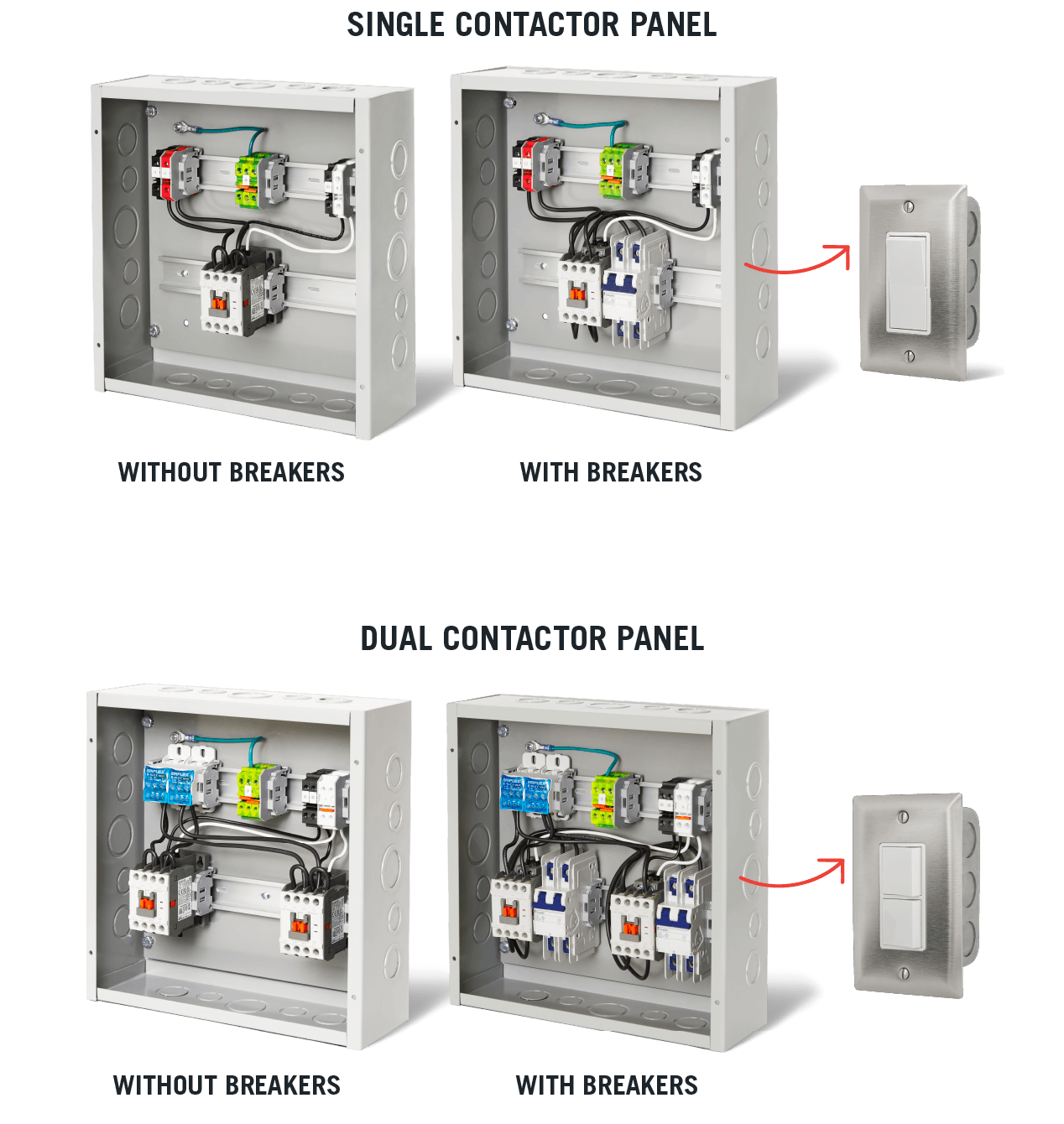 SINGLE CONTACTOR PANEL

WITHOUT BREAKERS

WITH BREAKERS

DUAL CONTACTOR PANEL

WITHOUT BREAKERS

WITH BREAKERS